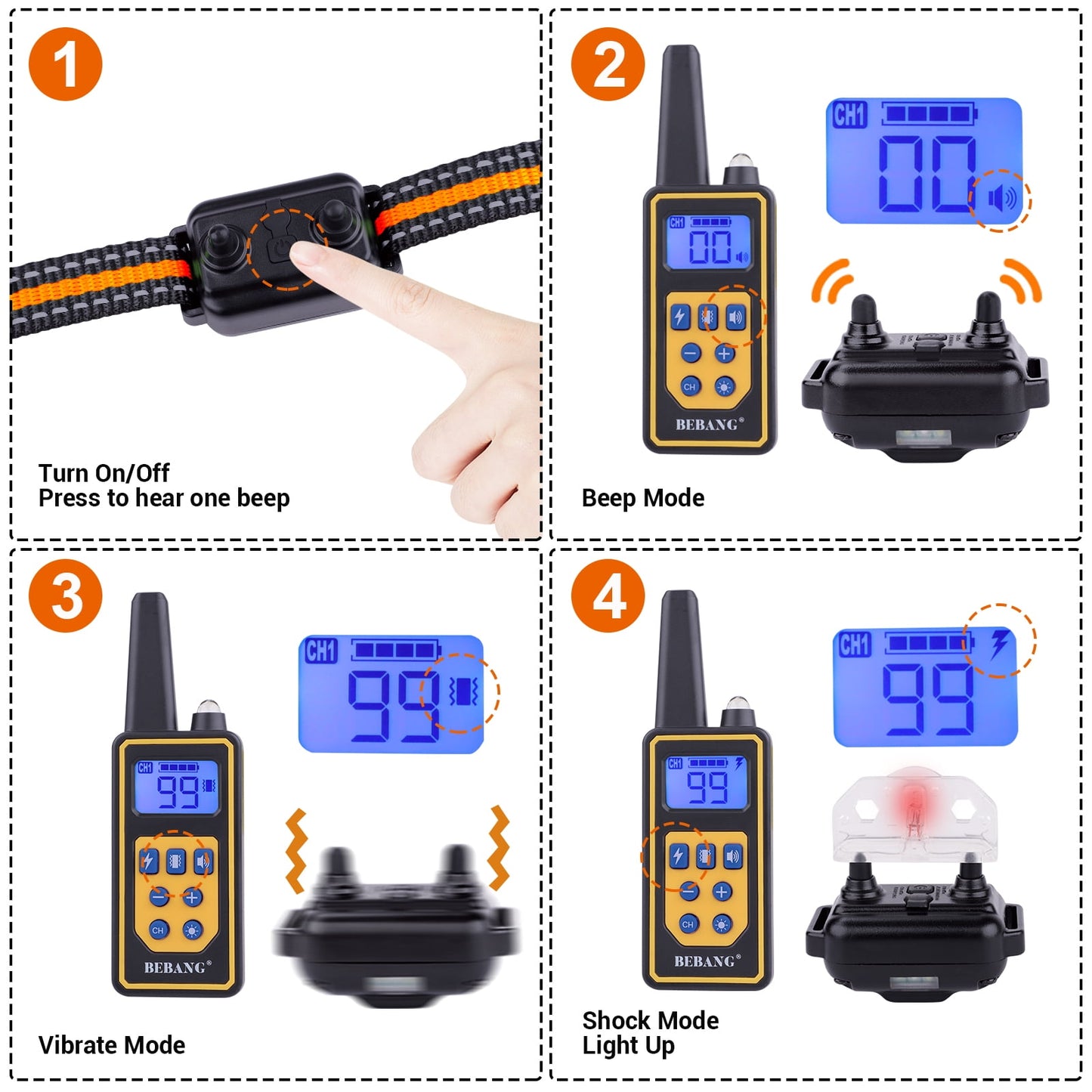 1

Turn On/Off
Press to hear one beep

2

CH1
00

CH1
00

CH
BEBANG®

Beep Mode

3

CH1
99

CH1
99

CH
BEBANG®

Vibrate Mode

4

CH1
99

CH1
99

CH
BEBANG®

Shock Mode
Light Up