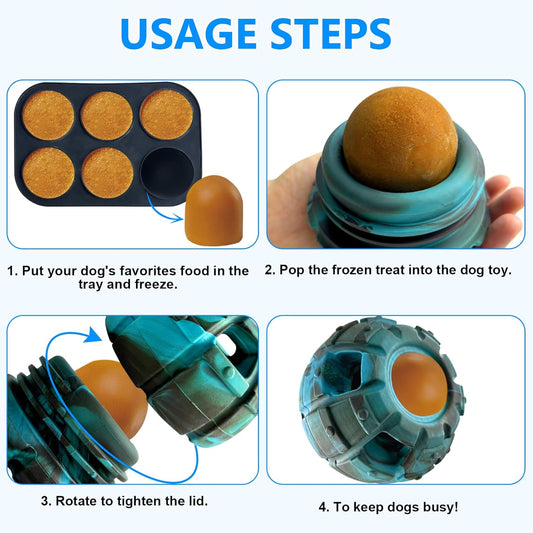 USAGE STEPS

1. Put your dog's favorites food in the tray and freeze.

2. Pop the frozen treat into the dog toy.

3. Rotate to tighten the lid.

4. To keep dogs busy!