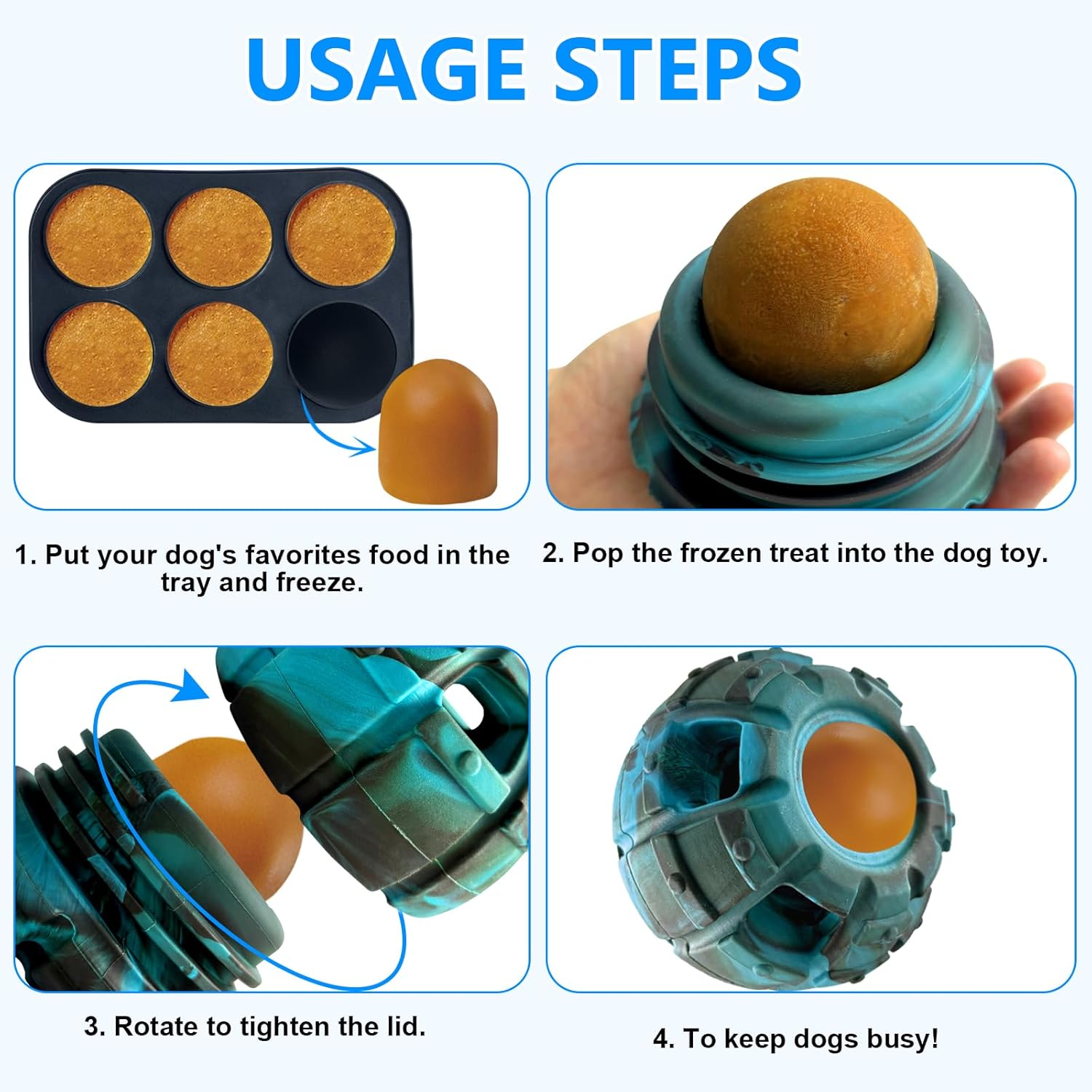 USAGE STEPS

1. Put your dog's favorites food in the tray and freeze.

2. Pop the frozen treat into the dog toy.

3. Rotate to tighten the lid.

4. To keep dogs busy!