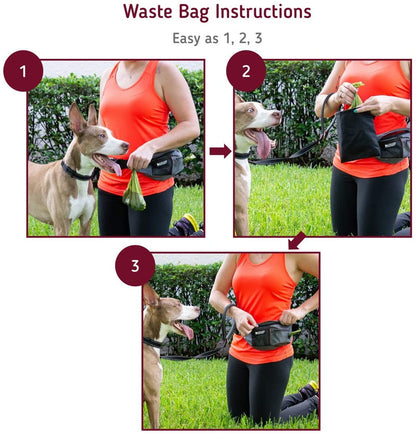 Waste Bag Instructions

Easy as 1, 2, 3

1

2

3