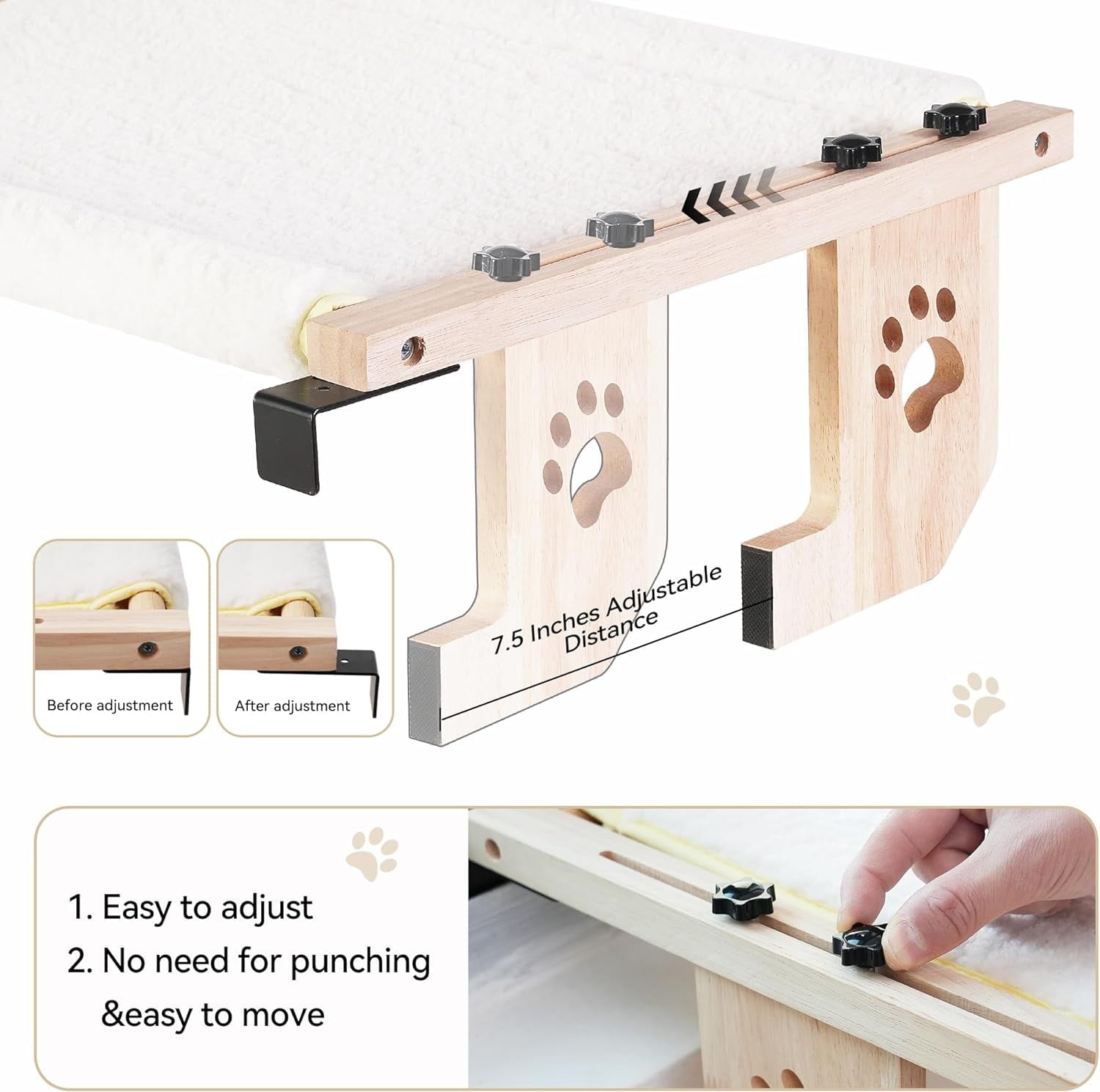 7.5 Inches Adjustable Distance

Before adjustment

After adjustment

1. Easy to adjust
2. No need for punching &easy to move